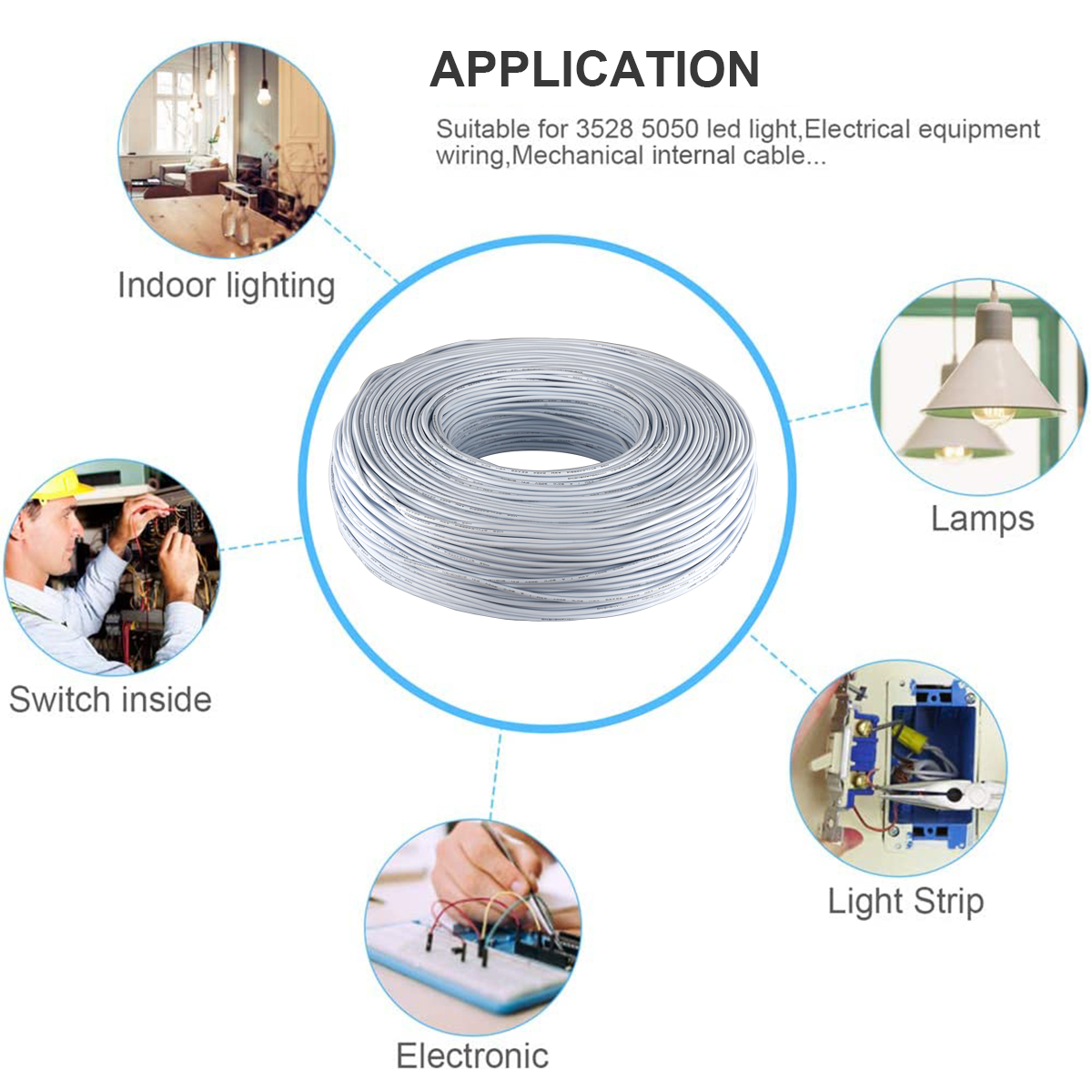 APPLICATION

Suitable for 3528 5050 led light,Electrical equipment wiring,Mechanical internal cable...

Indoor lighting

Lamps

Switch inside

Light Strip

Electronic